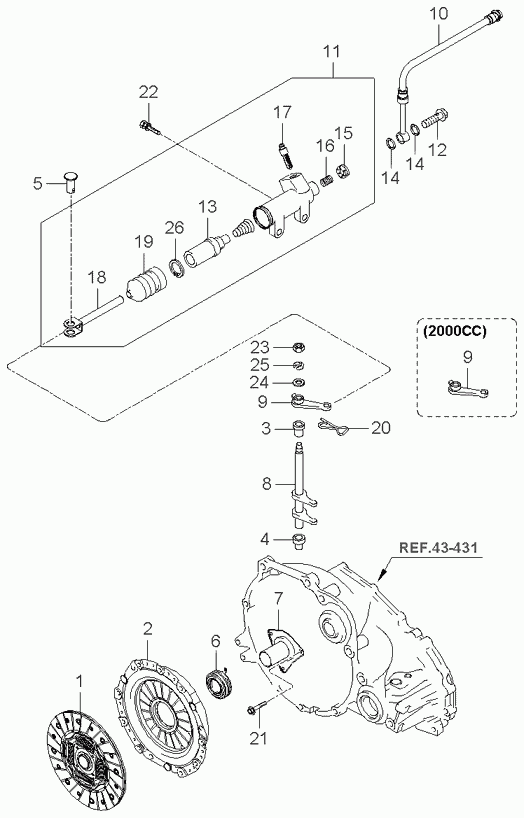 10
11
22
17
16
15
12
14
14
5
13
26
19
18
(2000CC)
9
23
25
24
9
3
20
8
4
REF.43-431
7
2
6
1
21